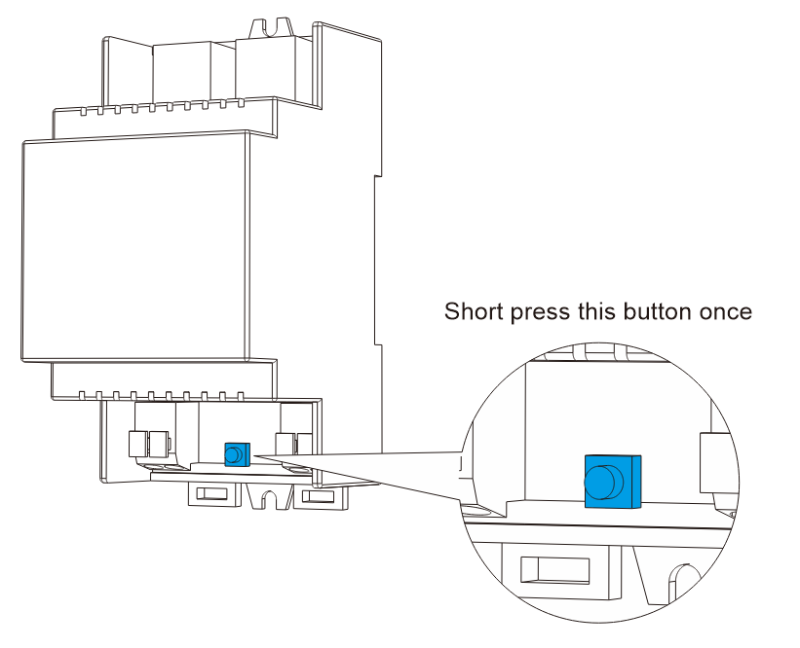 Short press this button once